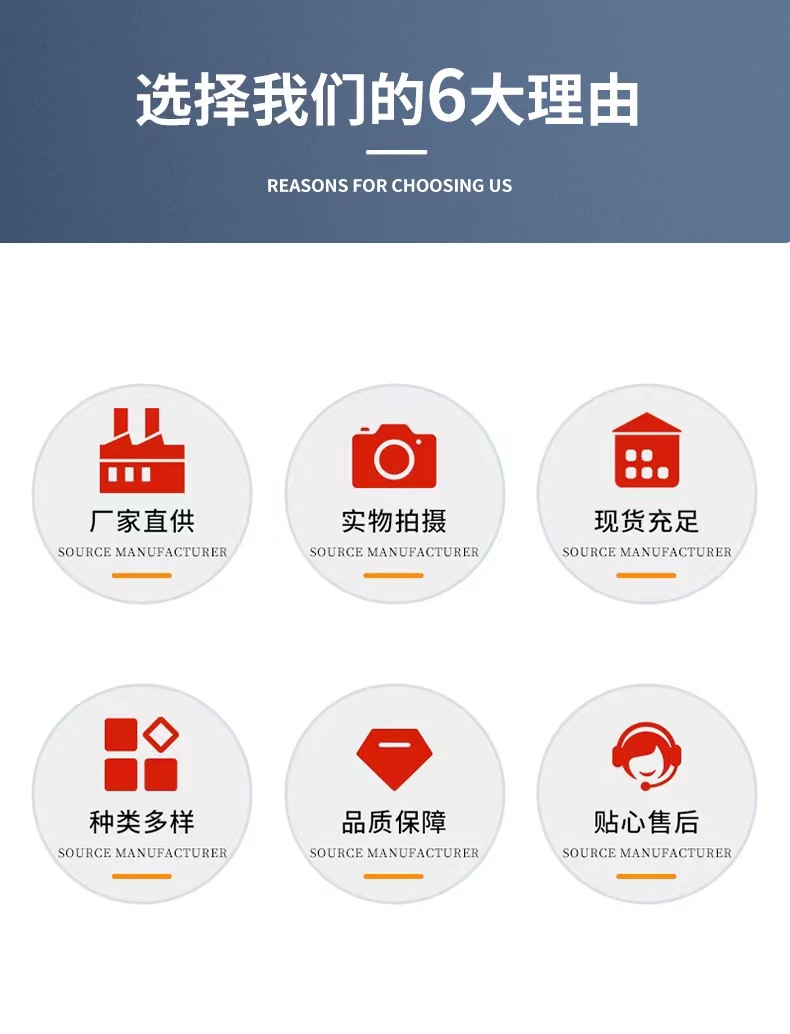 选择我们的6大理由

REASONS FOR CHOOSING US

厂家直供
SOURCE MANUFACTURER

实物拍摄
SOURCE MANUFACTURER

现货充足
SOURCE MANUFACTURER

种类多样
SOURCE MANUFACTURER

品质保障
SOURCE MANUFACTURER

贴心售后
SOURCE MANUFACTURER